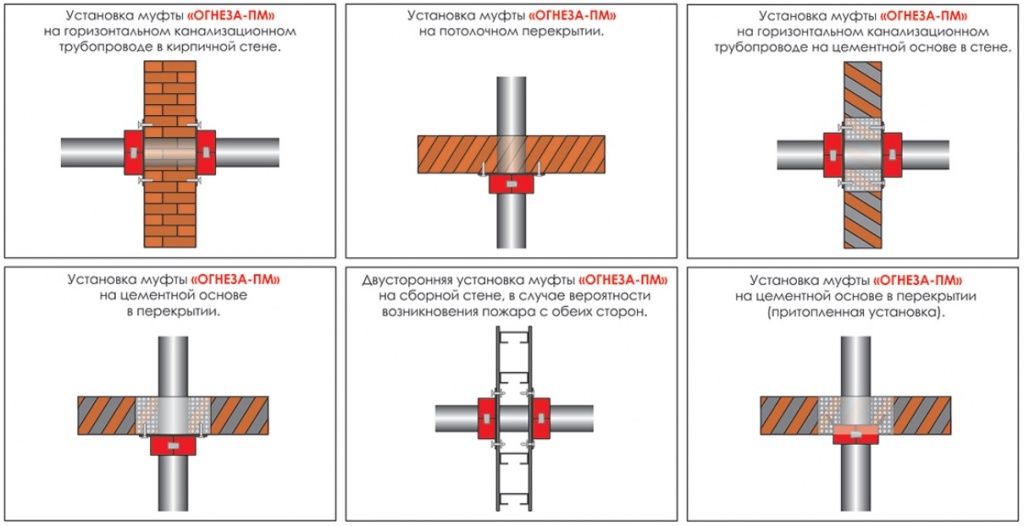 Установка муфты «ОГНЕЗА-ПМ» на горизонтальном канализационном трубопроводе в кирпичной стене.

Установка муфты «ОГНЕЗА-ПМ» на потолочном перекрытии.

Установка муфты «ОГНЕЗА-ПМ» на горизонтальном канализационном трубопроводе на цементной основе в стене.

Установка муфты «ОГНЕЗА-ПМ» на цементной основе в перекрытии.

Двусторонняя установка муфты «ОГНЕЗА-ПМ» на сборной стене, в случае вероятности возникновения пожара с обеих сторон.

Установка муфты «ОГНЕЗА-ПМ» на цементной основе в перекрытии (притопленная установка).